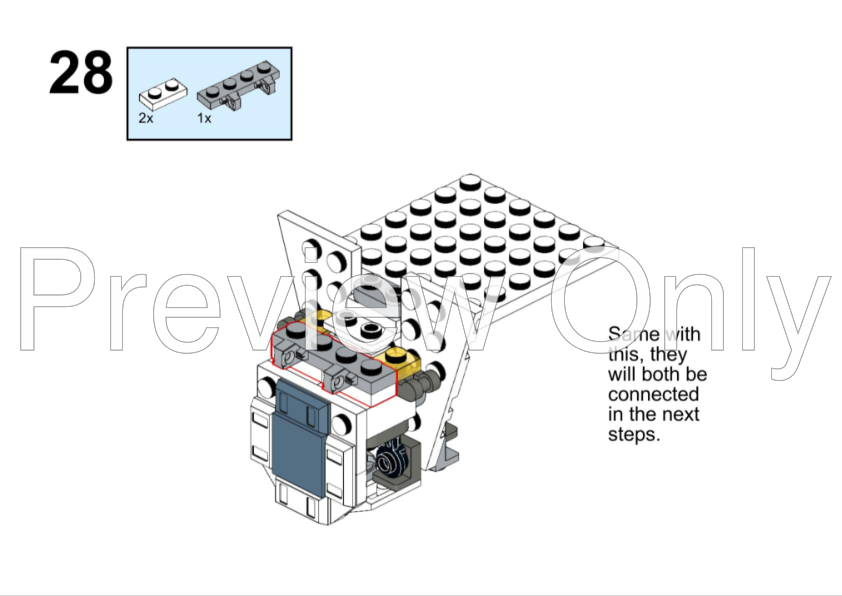 28

2x 1x

Preview Only

Same with this, they will both be connected in the next steps.