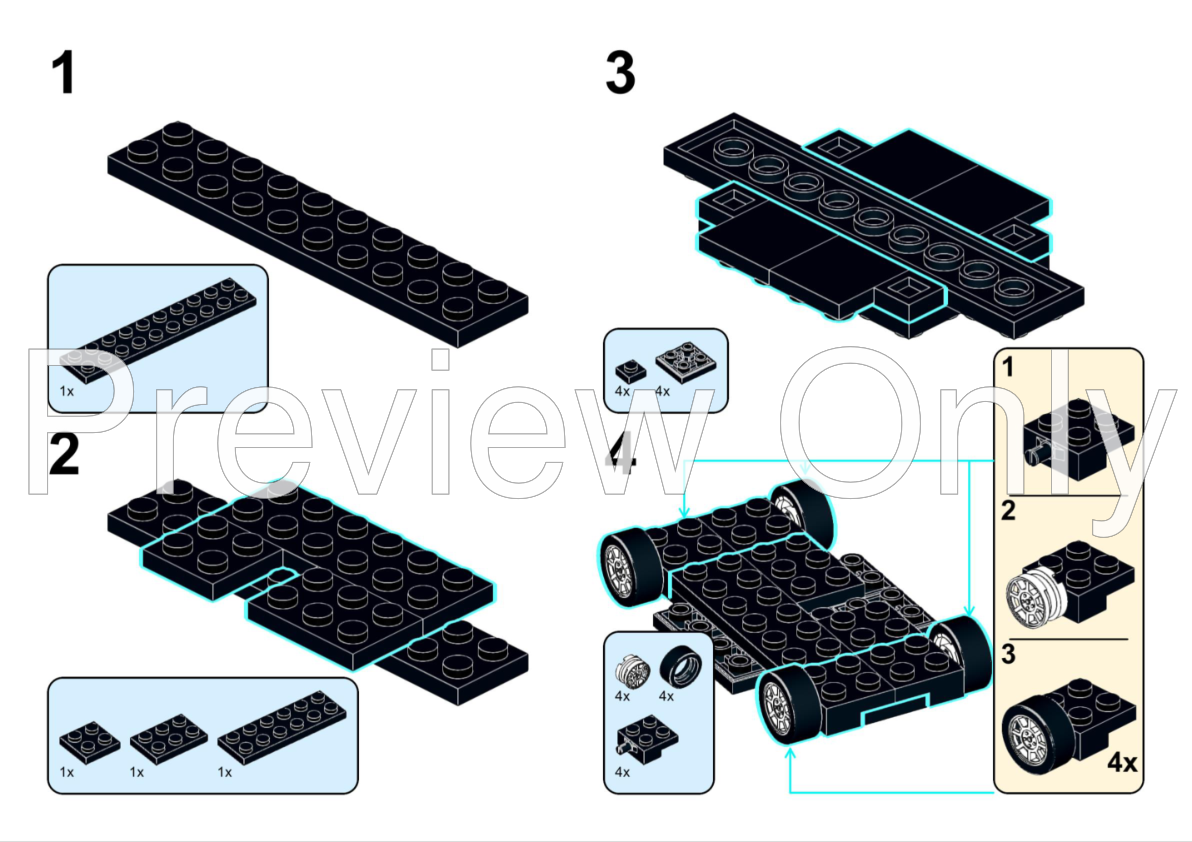 1

1x

2

1x 1x 1x

3

4x 4x

4

4x 4x

4x

1

2

3

4x

Preview Only