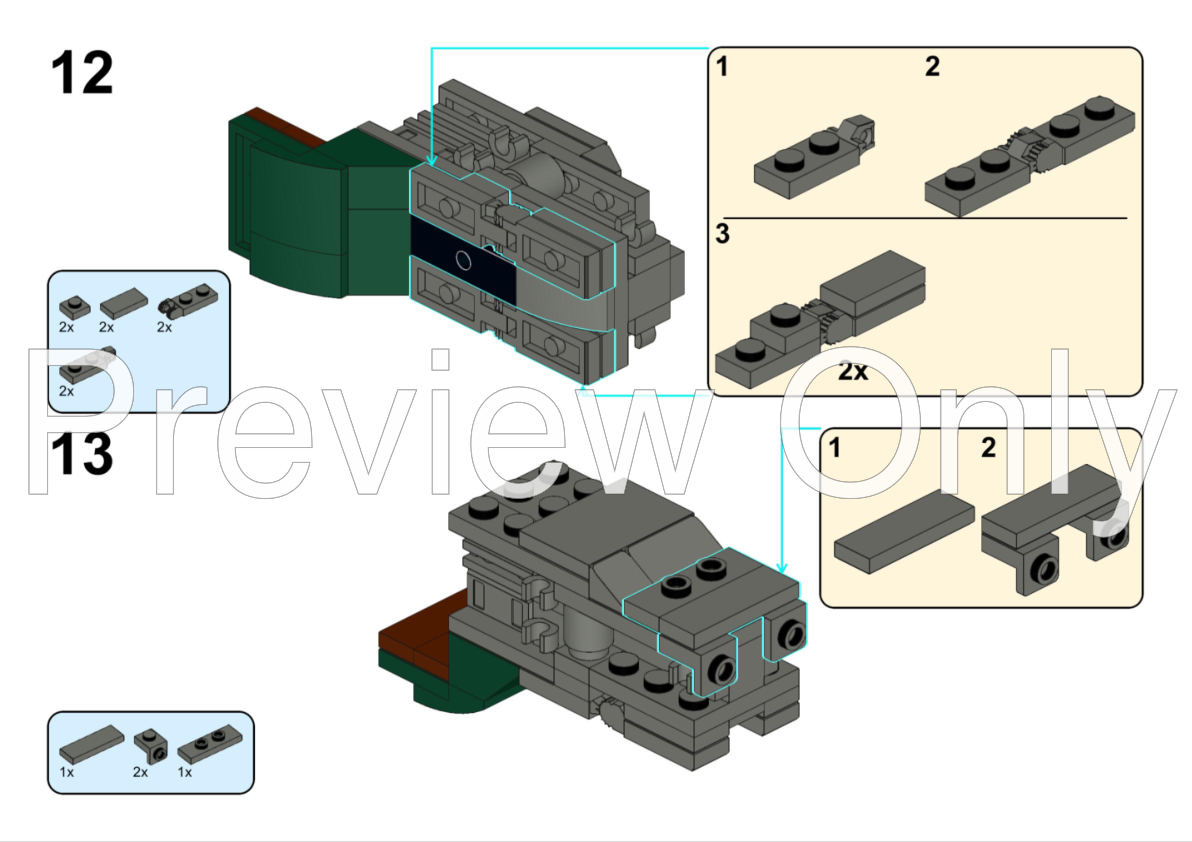 12

1

2

3

2x

2x 2x 2x

2x

Preview Only

13

1

2

1x 2x 1x