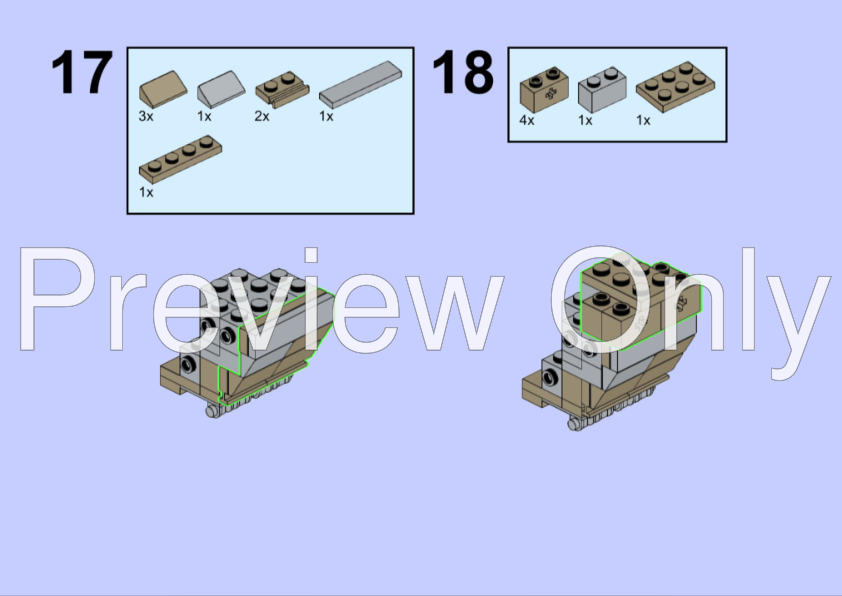 17

3x 1x 2x 1x

1x

18

4x 1x 1x

Preview Only