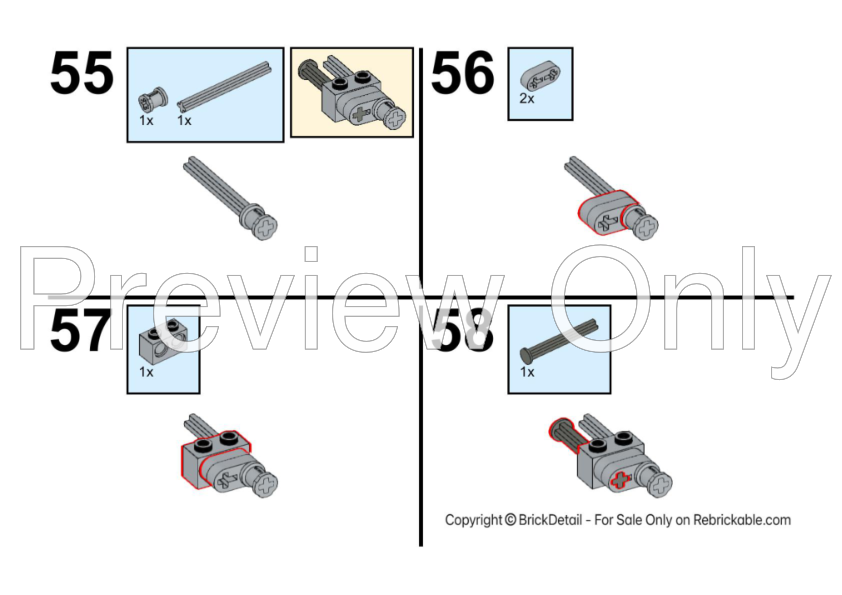 55

1x 1x

56

2x

Preview Only

57

1x

58

1x

Copyright © BrickDetail - For Sale Only on Rebrickable.com