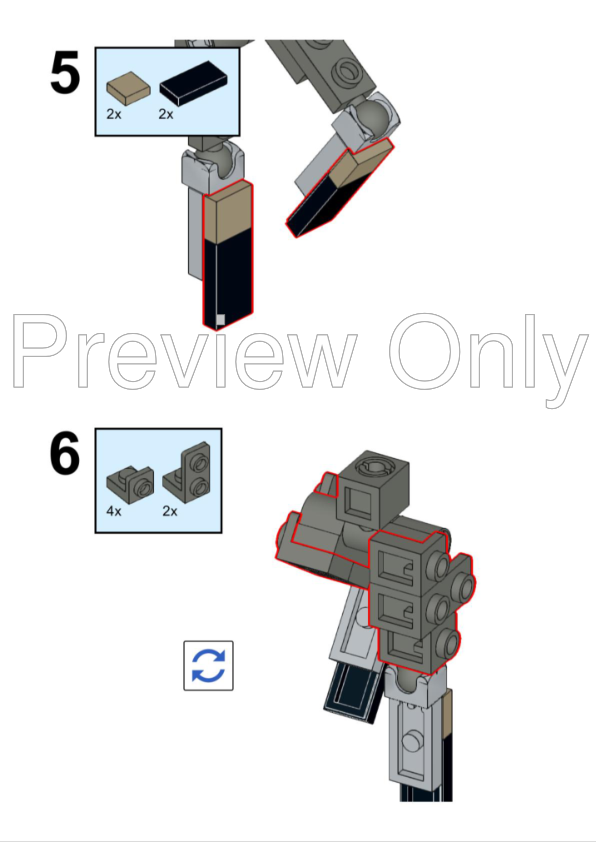 5

2x 2x

Preview Only

6

4x 2x