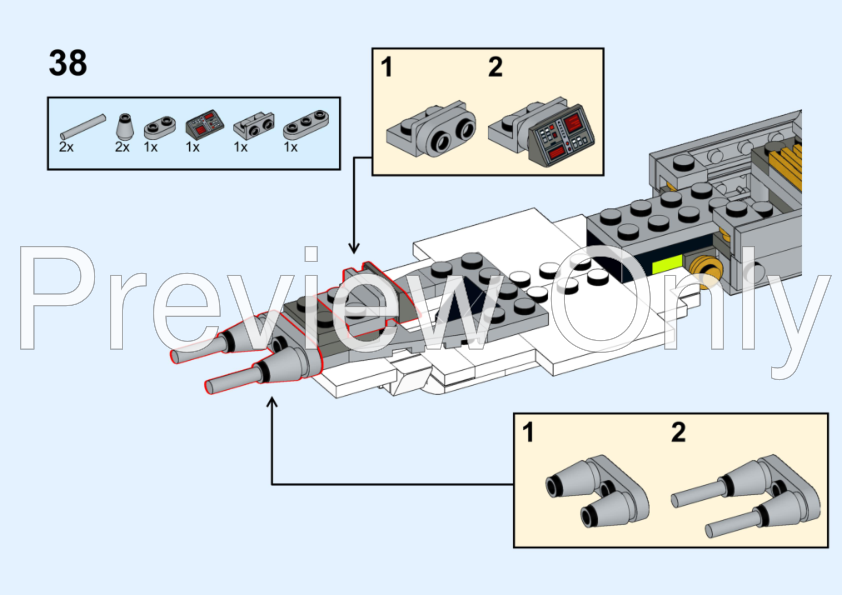 38

2x 2x 1x 1x 1x 1x

1 2

Preview Only

1 2