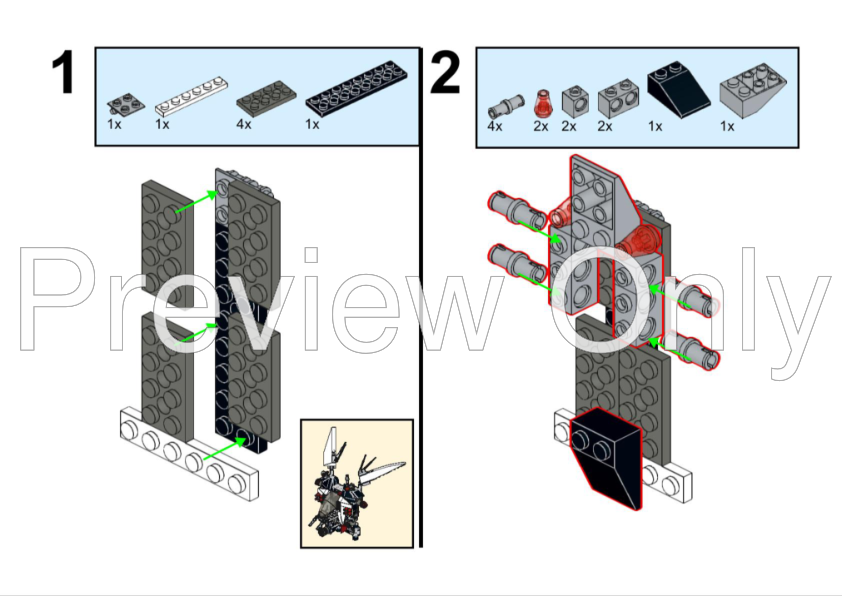 1

1x 1x 4x 1x

2

4x 2x 2x 2x 1x 1x

Preview Only