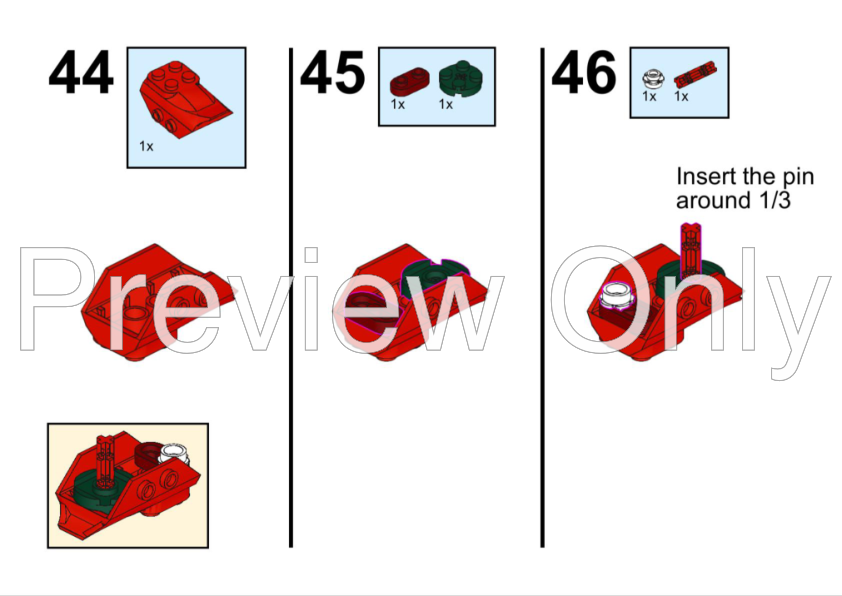 44

1x

45

1x 1x

46

1x 1x

Insert the pin around 1/3

Preview Only