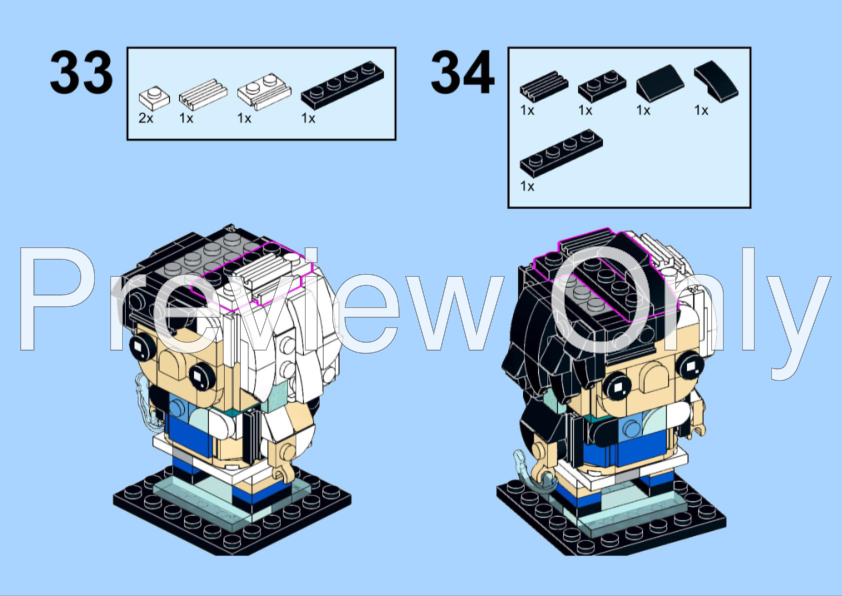 33

2x 1x 1x 1x

34

1x 1x 1x 1x

1x

Preview Only