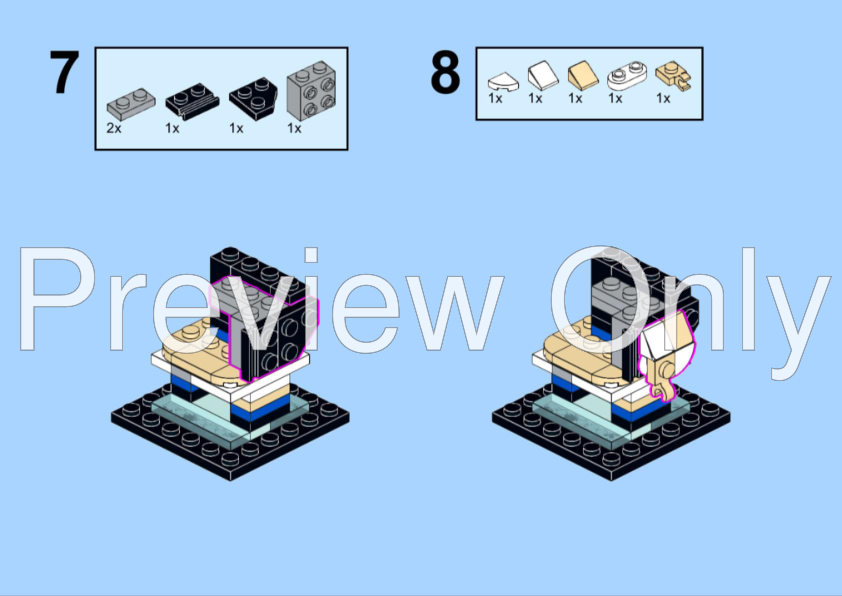 7

2x 1x 1x 1x

8

1x 1x 1x 1x 1x

Preview Only