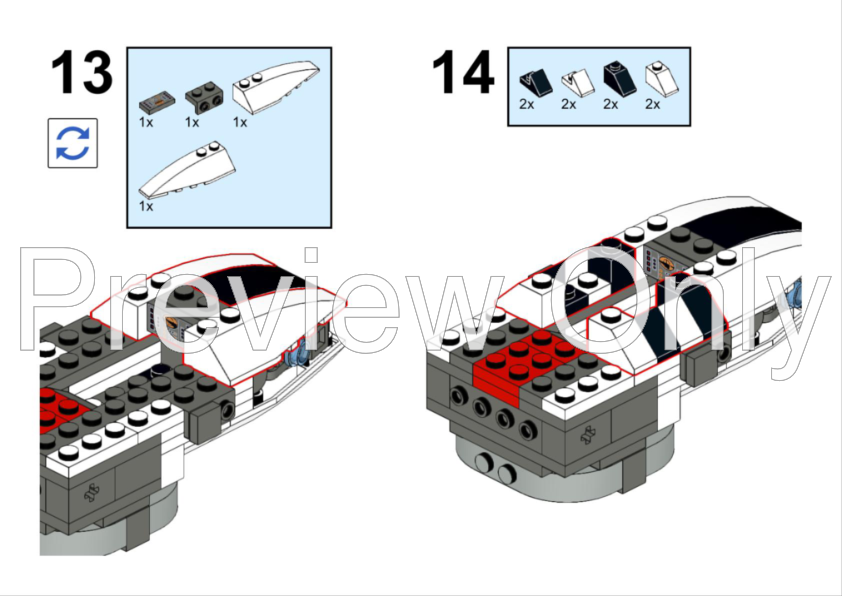 13

1x 1x 1x

1x

14

2x 2x 2x 2x

Preview Only