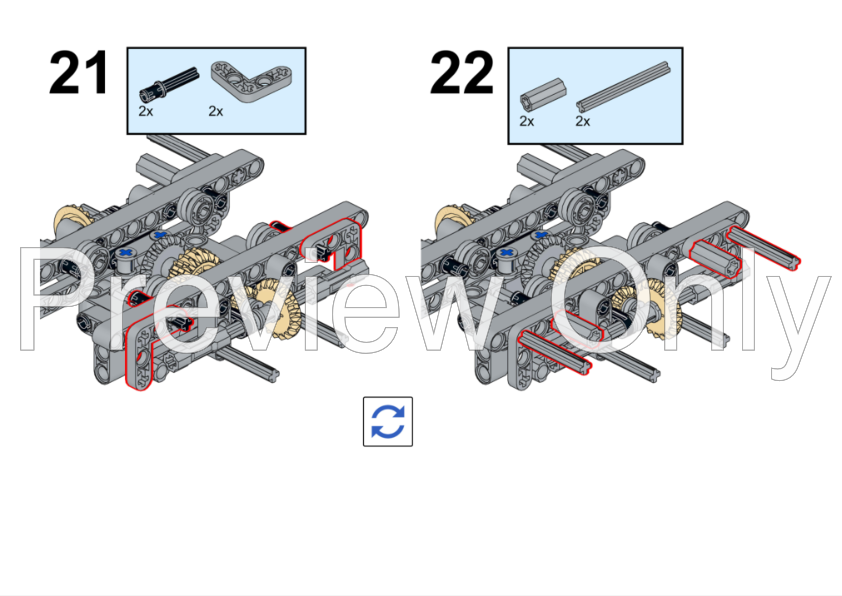 21

2x 2x

22

2x 2x

Preview Only