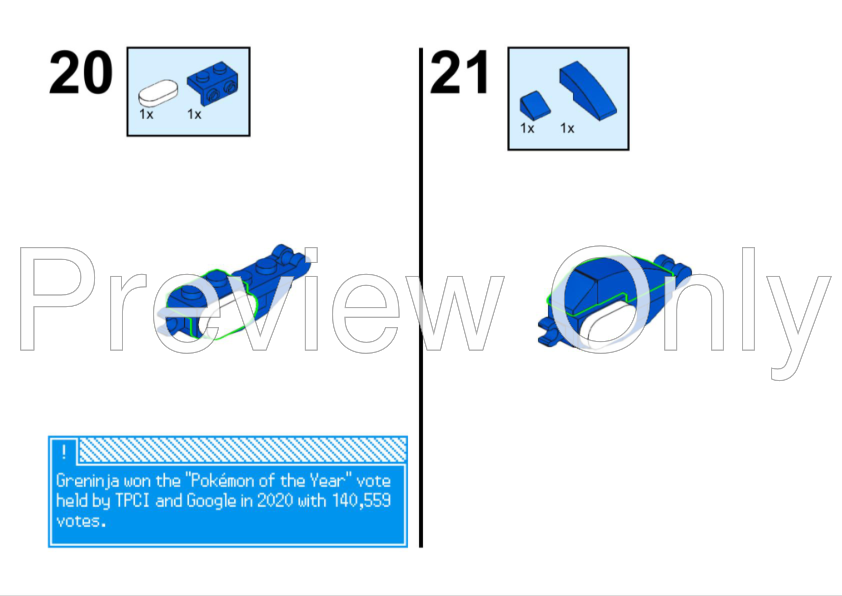 20

1x 1x

21

1x 1x

Preview Only

!

Greninja won the "Pokémon of the Year" vote held by TPCI and Google in 2020 with 140,559 votes.