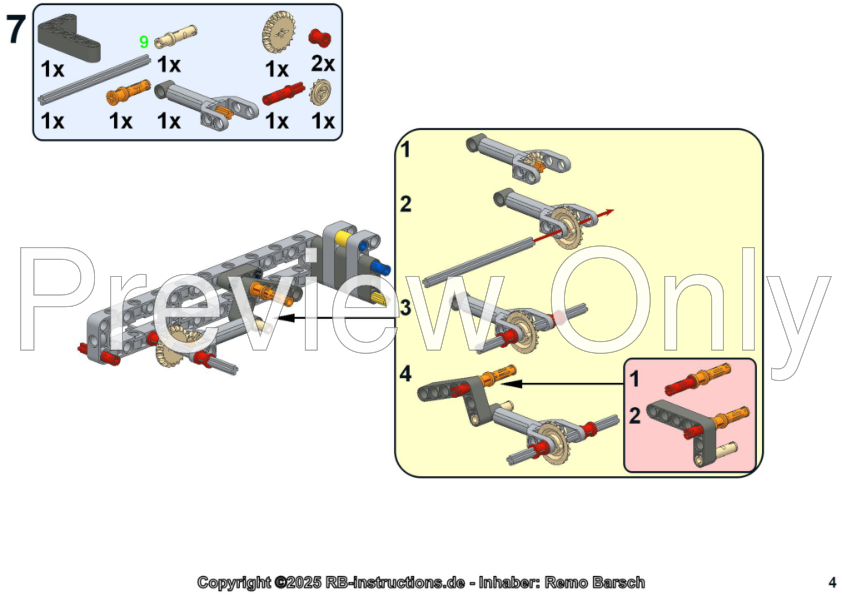 7

1x

9

1x

1x

2x

1x

1x

1x

1x

1x

1

2

3

4

1

2

Preview Only

Copyright ©2025 RB-instructions.de - Inhaber: Remo Barsch

4