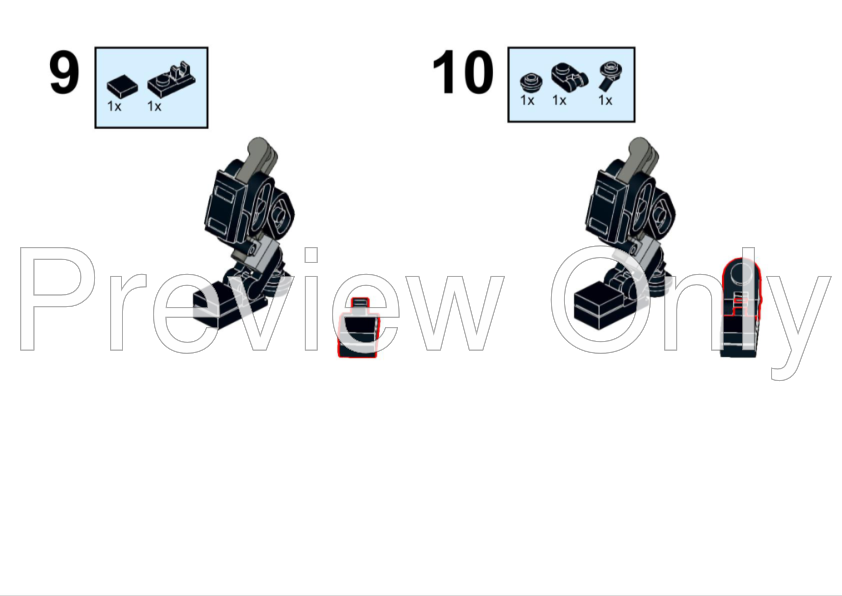 9
1x 1x

10
1x 1x 1x

Preview Only