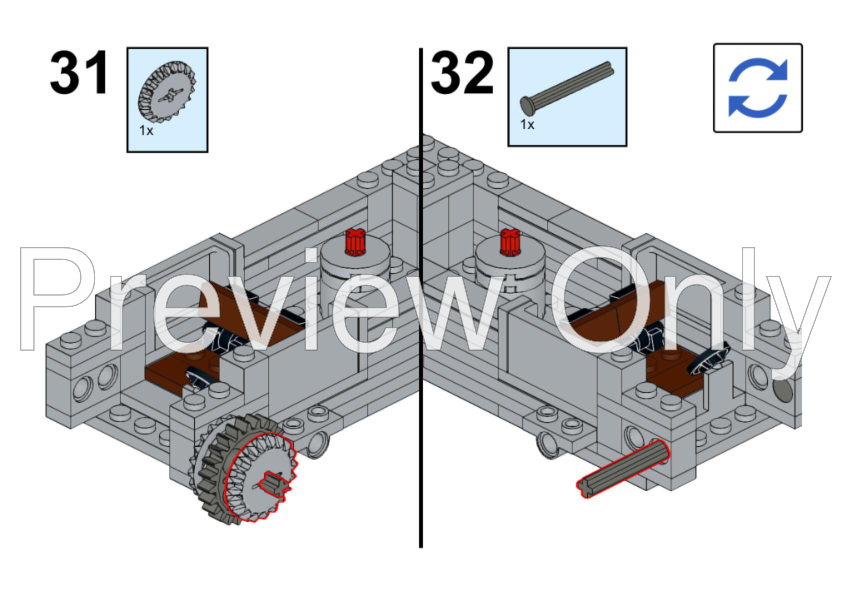 31
1x
32
1x
Preview Only