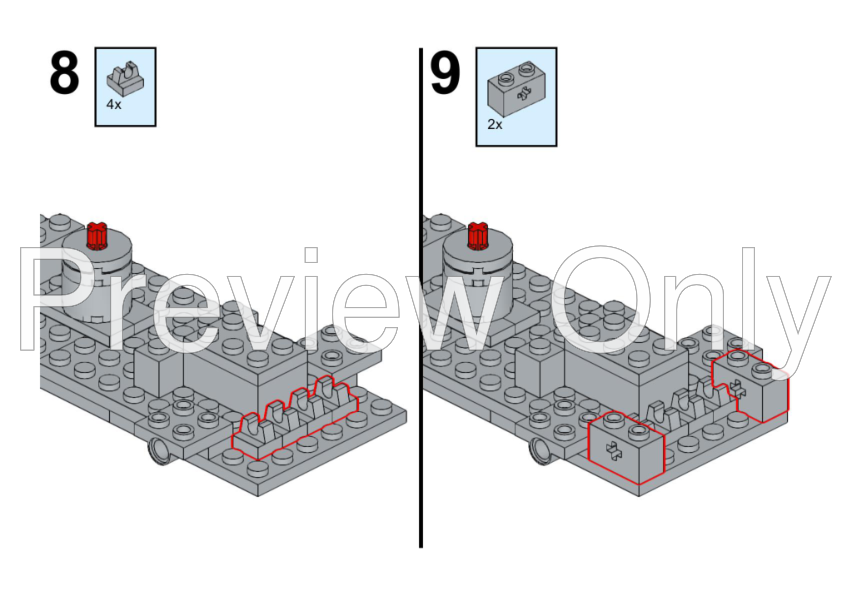 8

4x

9

2x

Preview Only