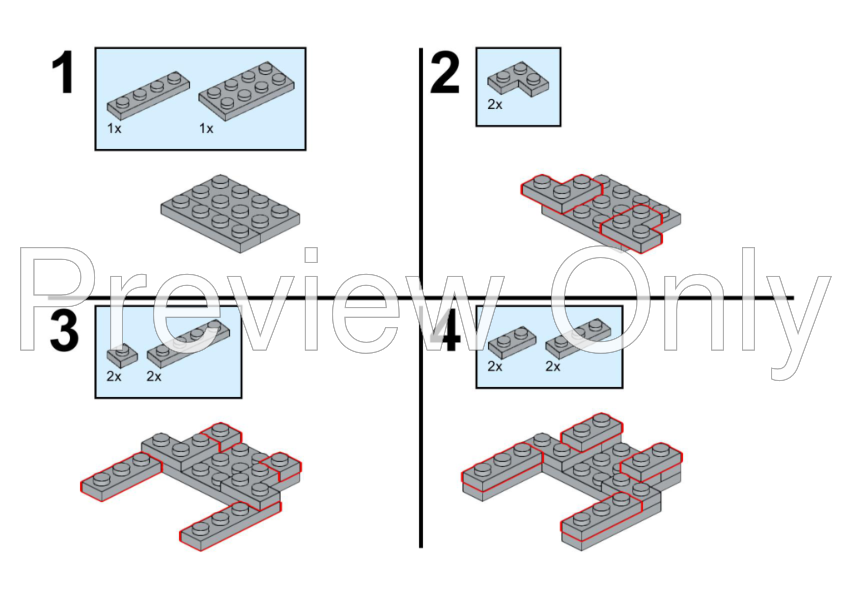 1

1x

1x

2

2x

Preview Only

3

2x

2x

4

2x

2x