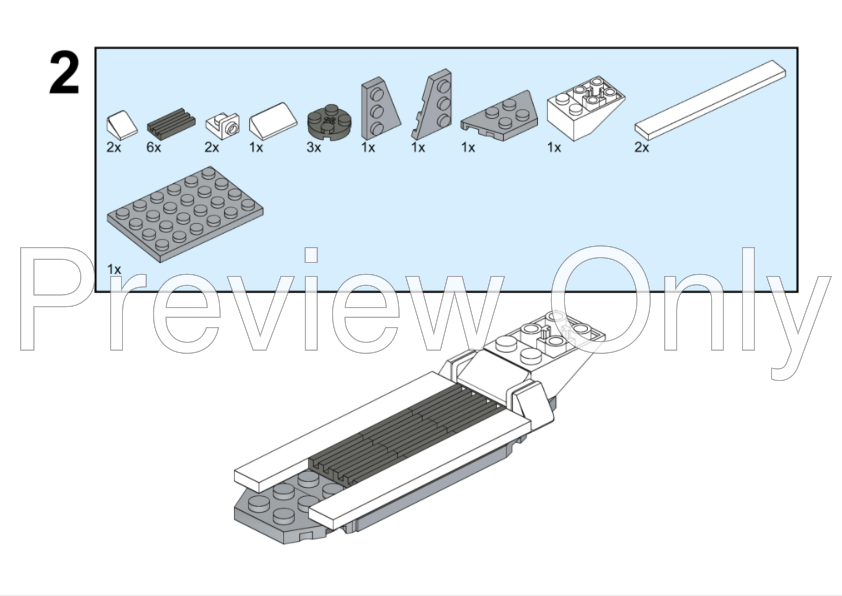 2

2x 6x 2x 1x 3x 1x 1x 1x 1x 2x

1x

Preview Only