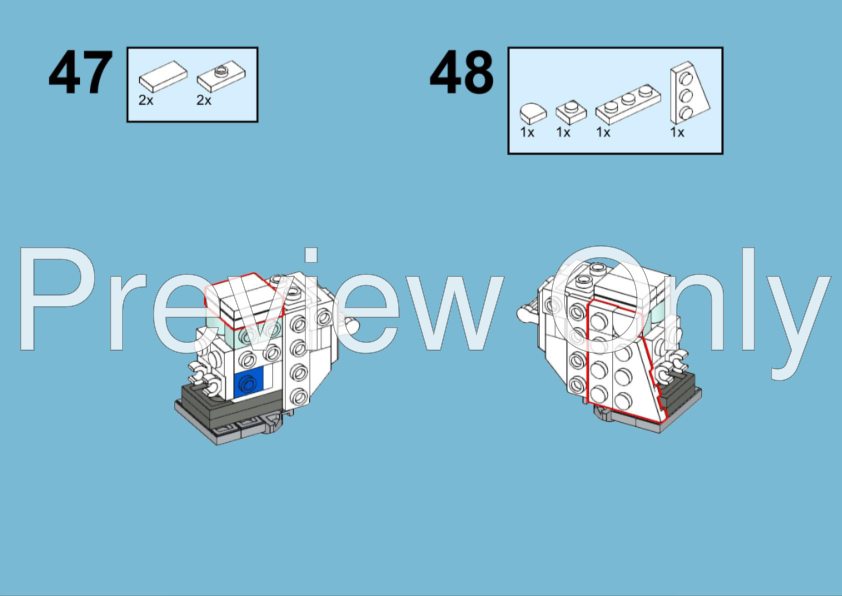 47

2x 2x

48

1x 1x 1x 1x

Preview Only