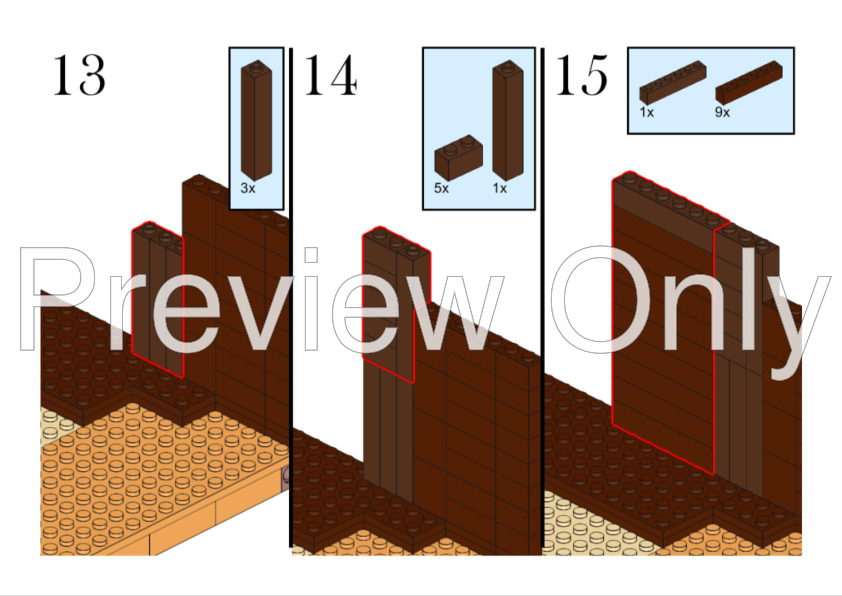 13

3x

14

5x

1x

15

1x

9x

Preview Only