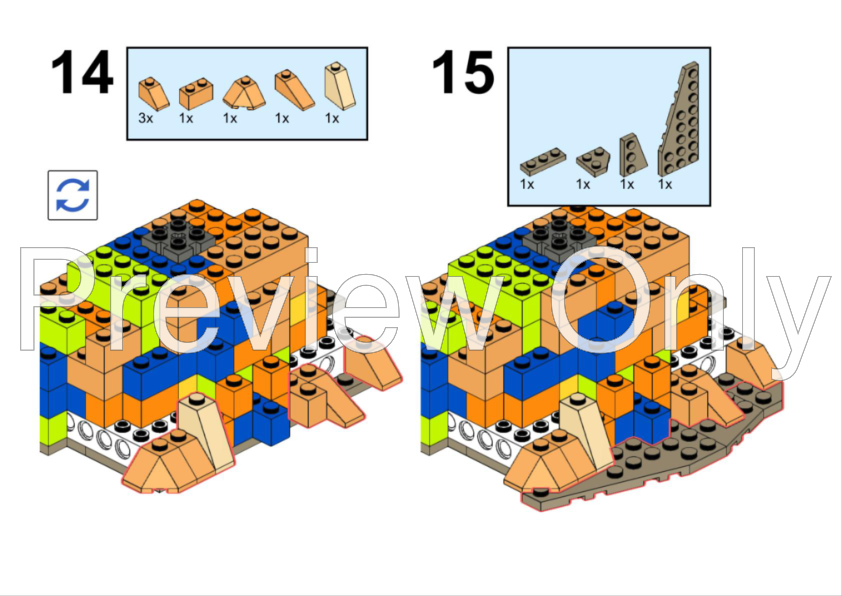 14

3x 1x 1x 1x 1x

15

1x 1x 1x 1x

Preview Only