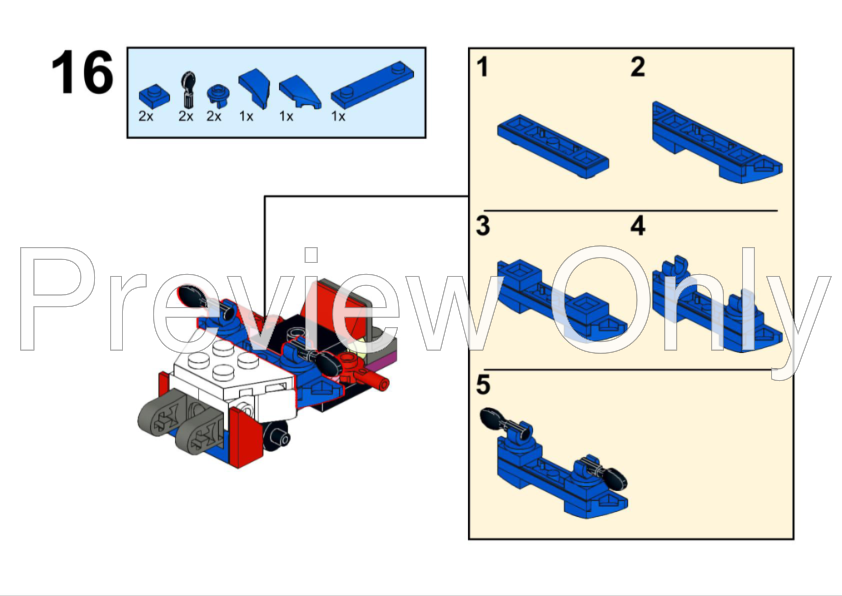 16

2x 2x 2x 1x 1x 1x

1 2

3 4

5

Preview Only