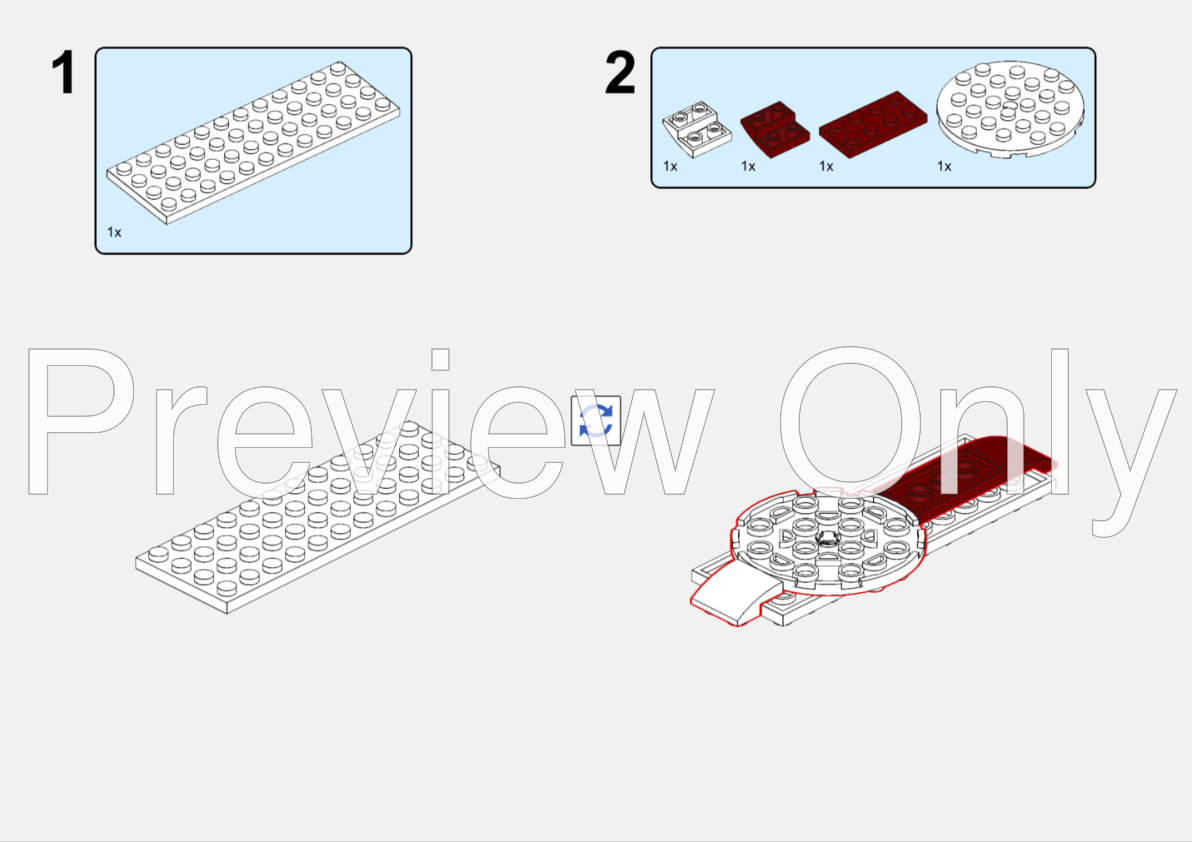 1

1x

2

1x 1x 1x 1x

Preview Only