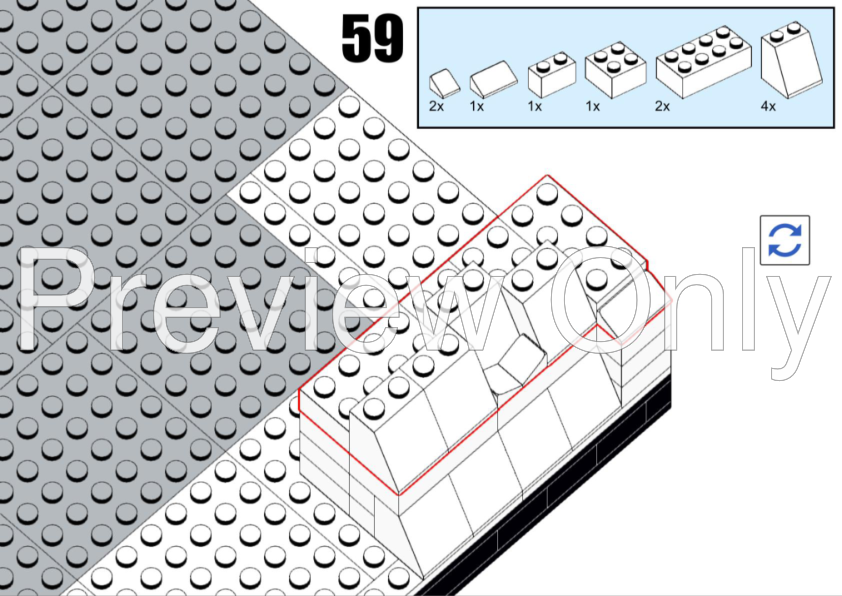 59

2x 1x 1x 1x 2x 4x

Preview Only