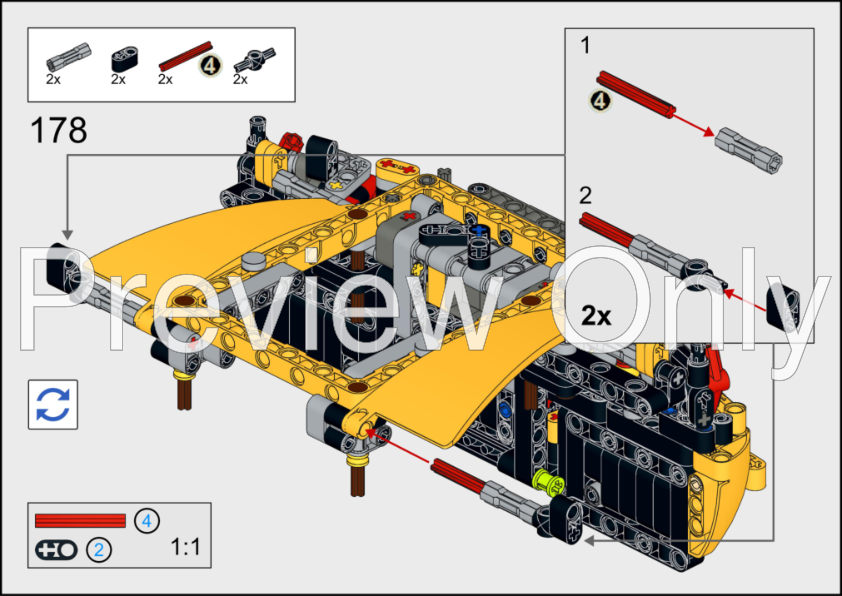 2x 2x 2x 4 2x

178

1

4

2

2x

Preview Only

4

2

1:1