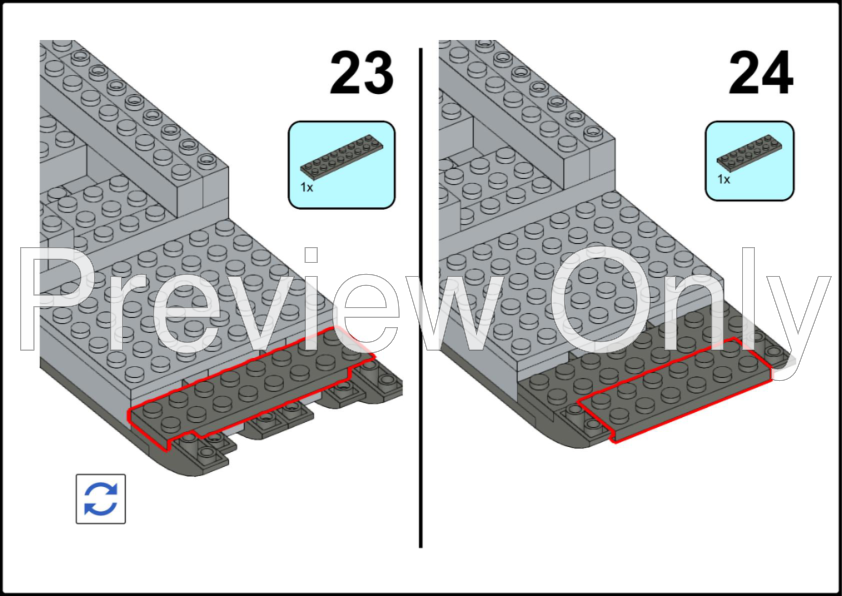 23

1x

24

1x

Preview Only