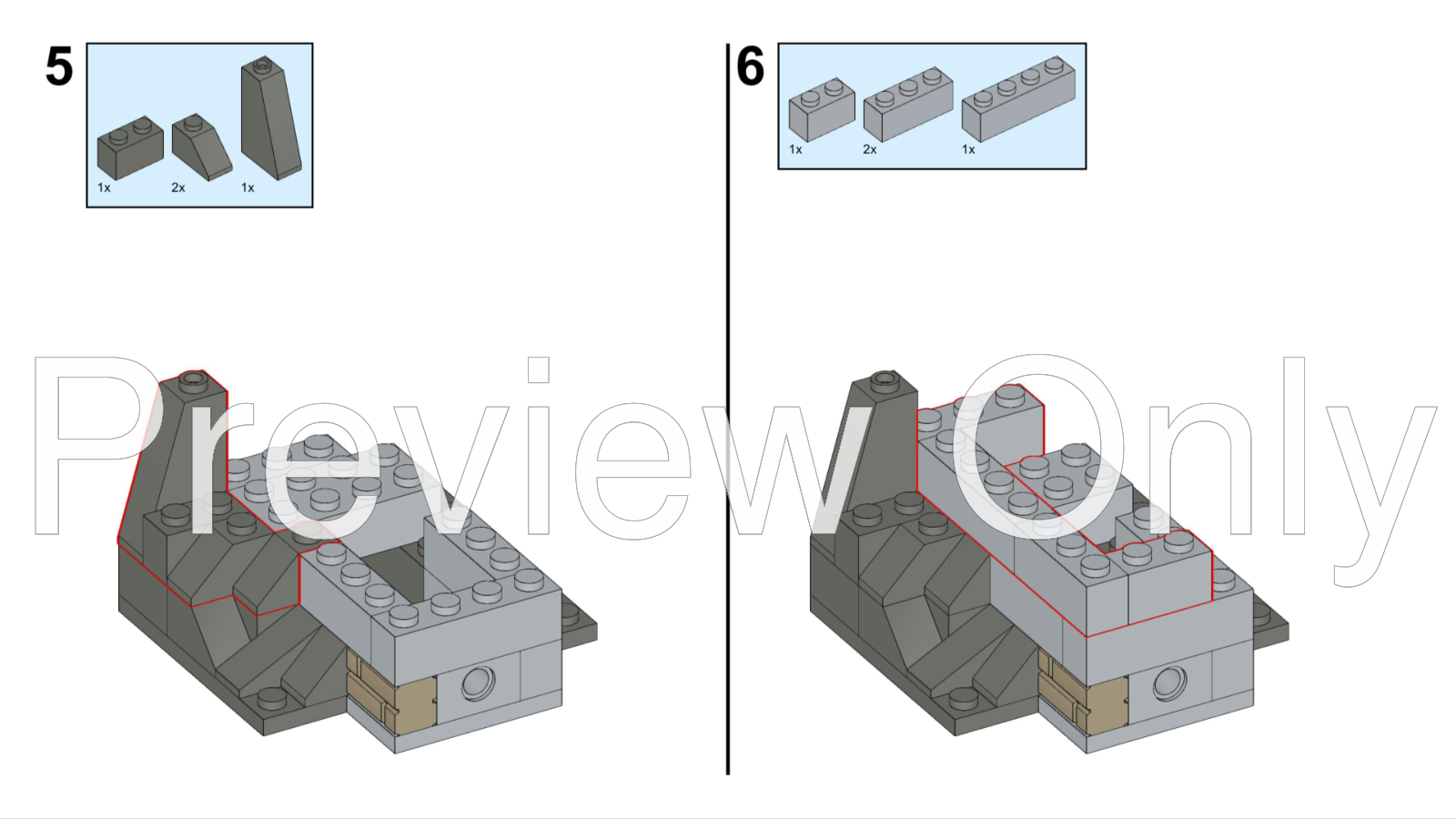 5

1x 2x 1x

6

1x 2x 1x

Preview Only