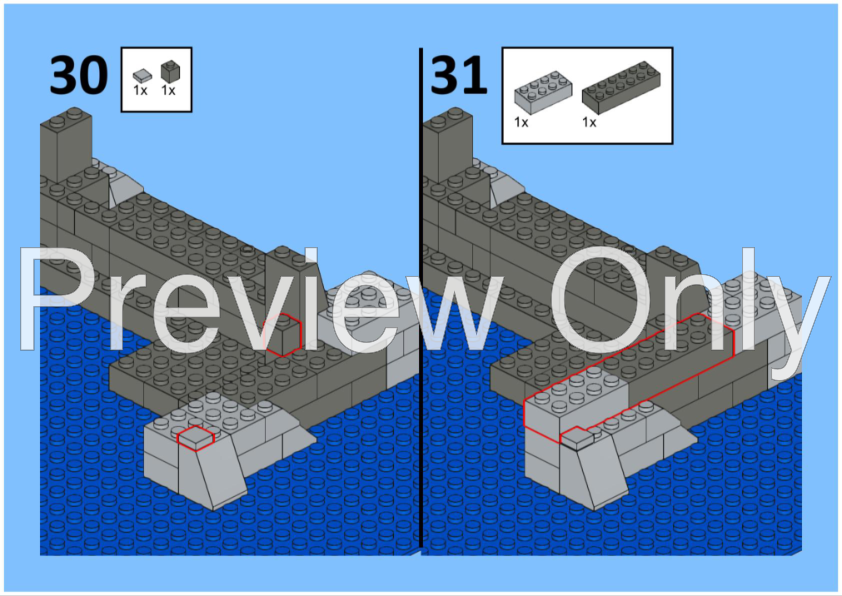 30

1x 1x

31

1x 1x

Preview Only