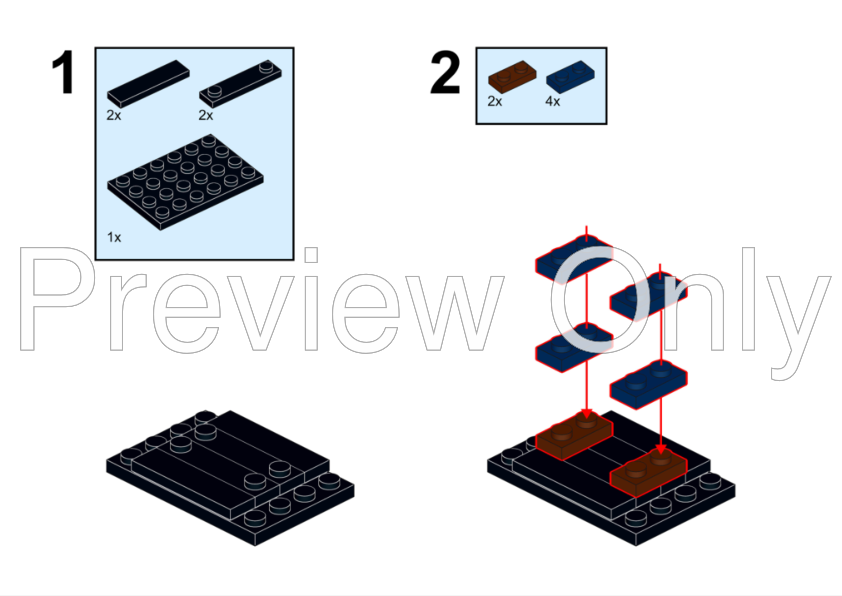 1

2x 2x

1x

2

2x 4x

Preview Only