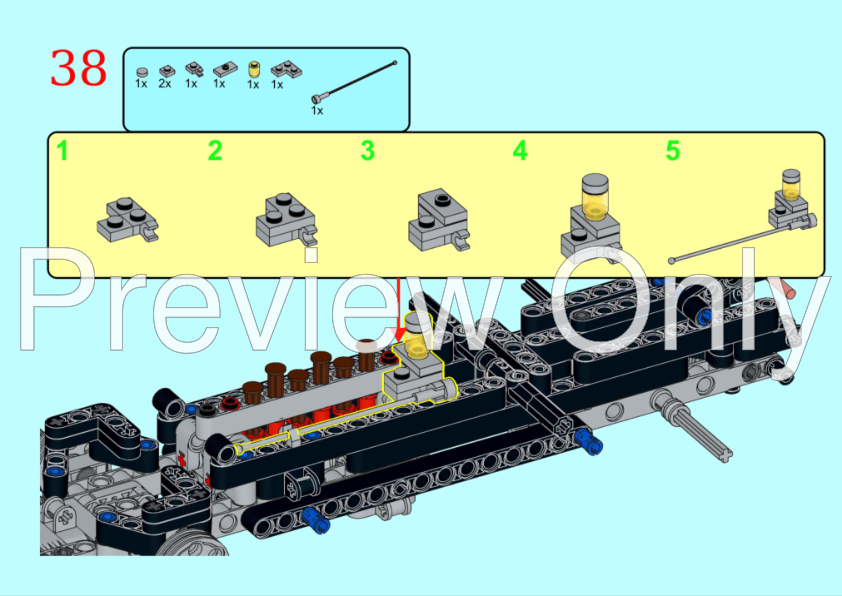 38

1x 2x 1x 1x 1x 1x

1x

1 2 3 4 5

Preview Only