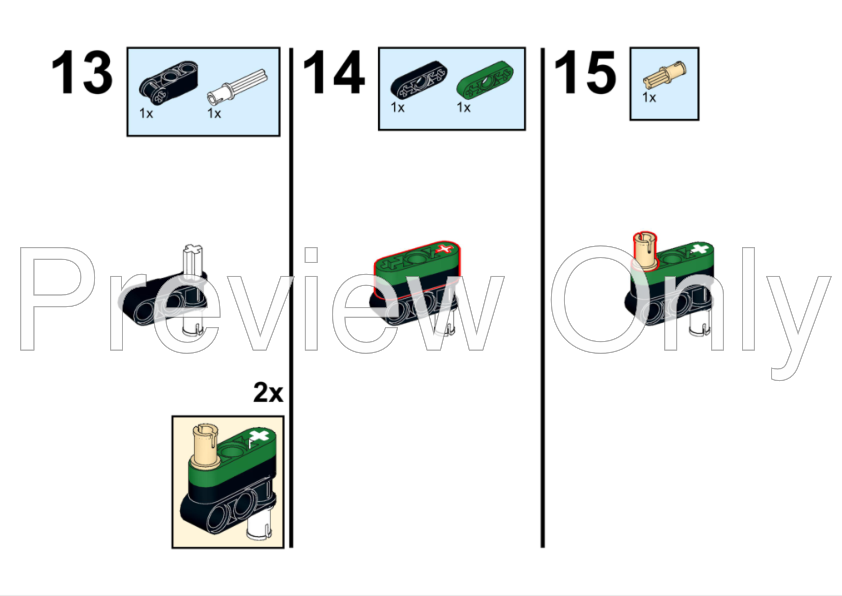 13

1x 1x

2x

14

1x 1x

15

1x

Preview Only