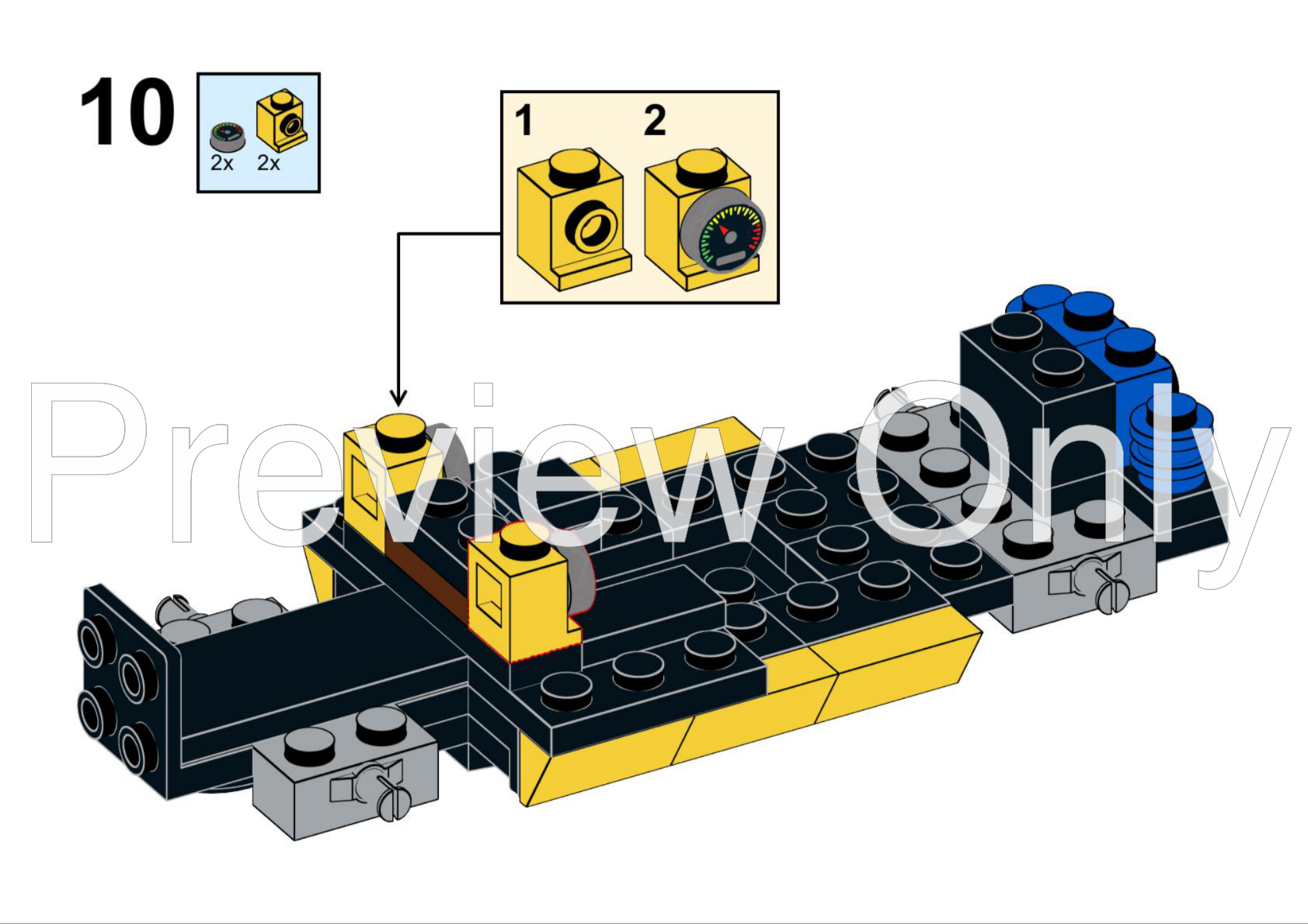 10

2x 2x

1 2

Preview Only