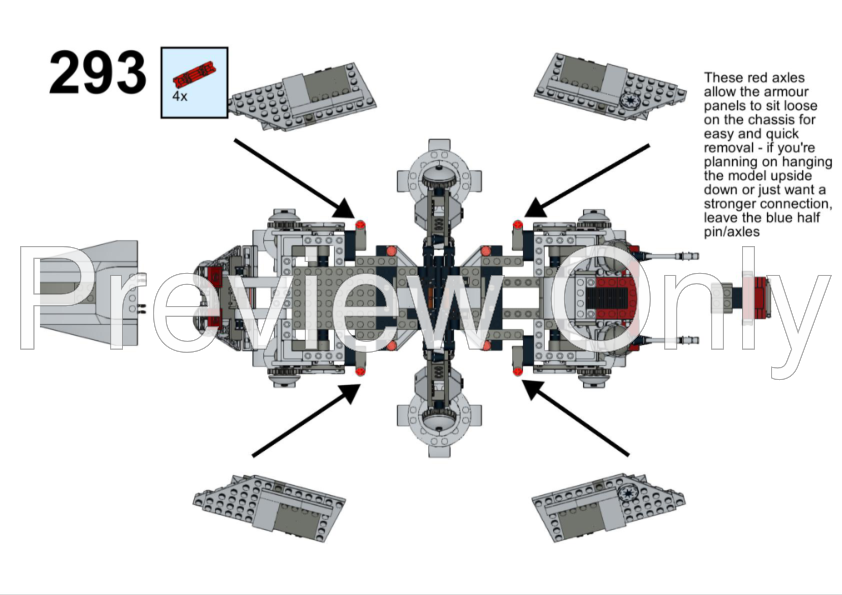 293

4x

These red axles allow the armour panels to sit loose on the chassis for easy and quick removal - if you're planning on hanging the model upside down or just want a stronger connection, leave the blue half pin/axles

Preview Only