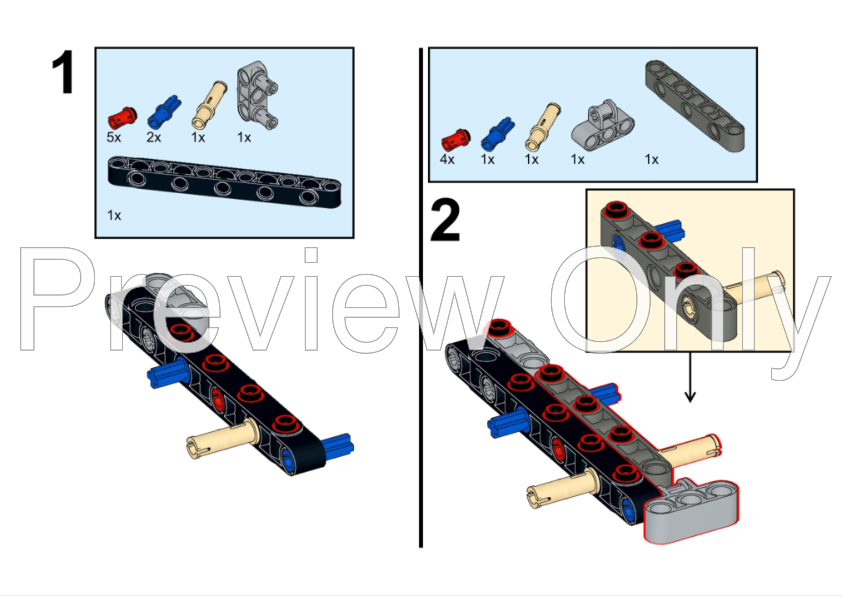 1

5x 2x 1x 1x

1x

4x 1x 1x 1x 1x

2

Preview Only