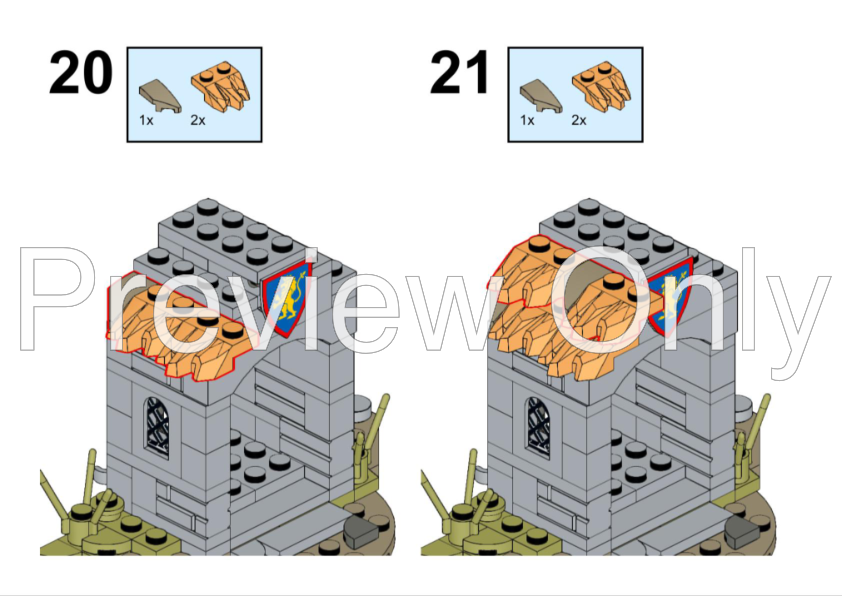 20
1x 2x

21
1x 2x

Preview Only