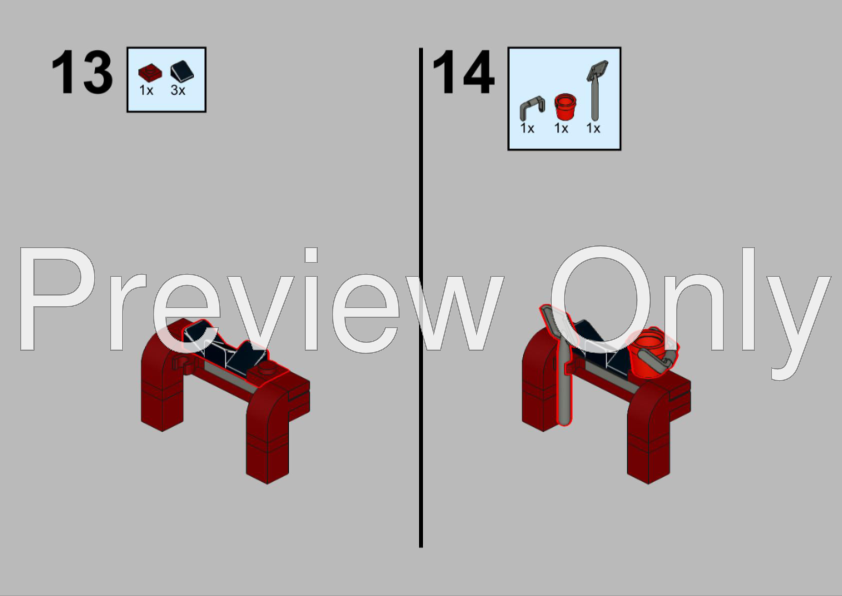 13

1x 3x

14

1x 1x 1x

Preview Only