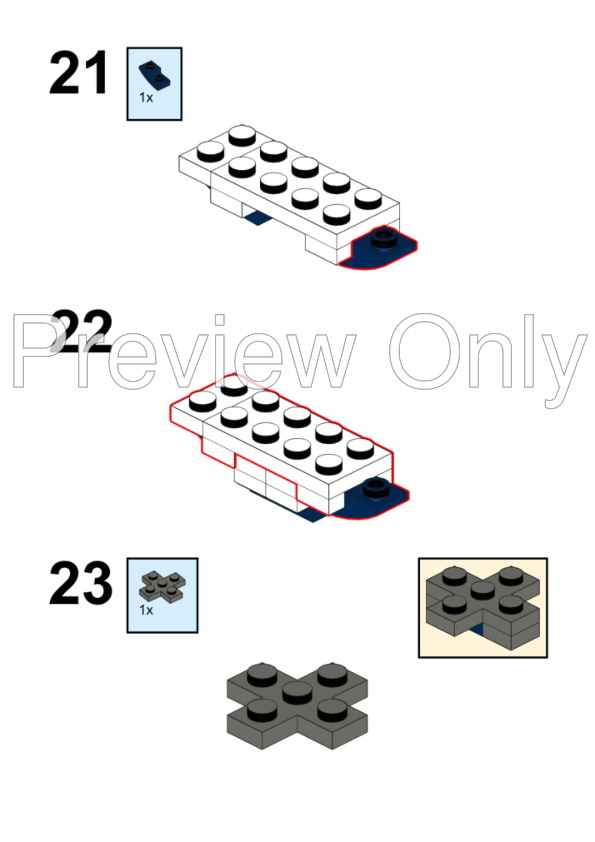 21
1x

22
Preview Only

23
1x