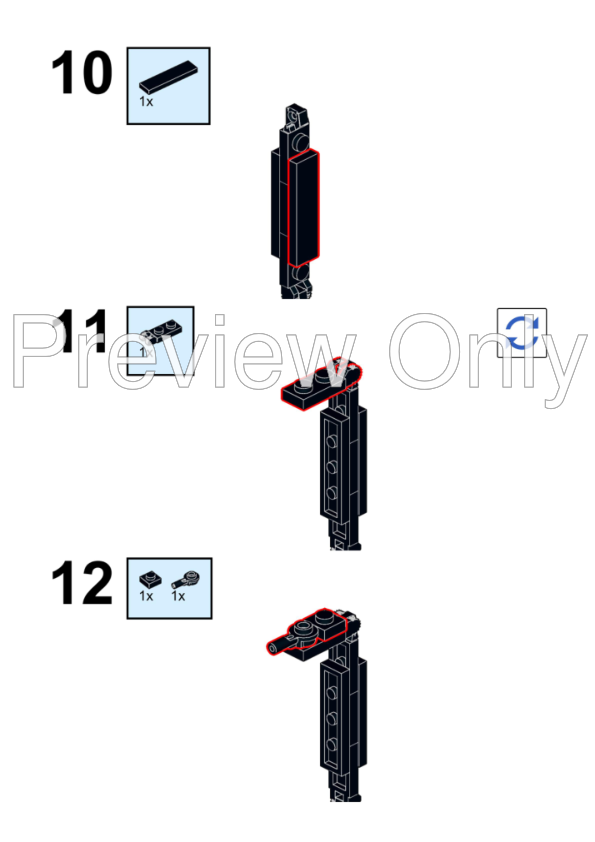 10
1x

11
1x

Preview Only

12
1x 1x