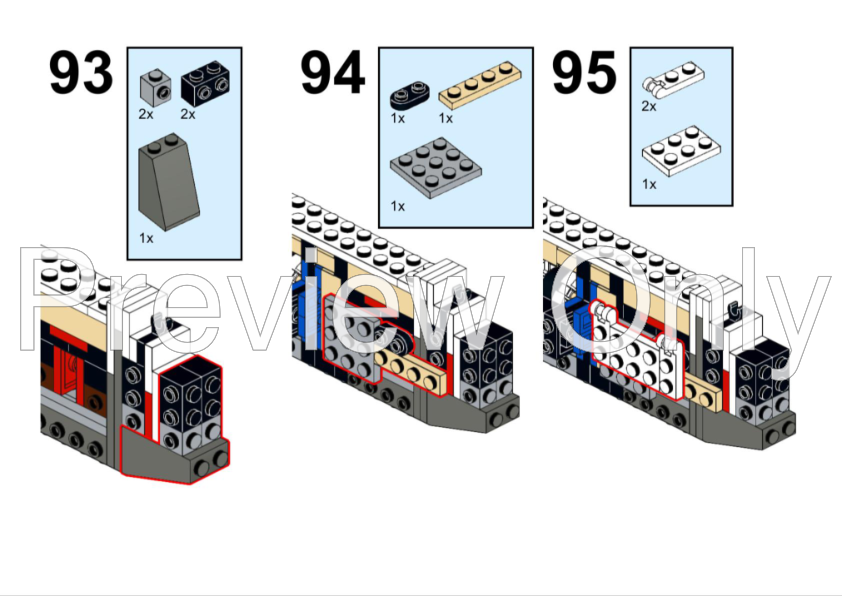 93

2x 2x

1x

94

1x 1x

1x

95

2x

1x

Preview Only