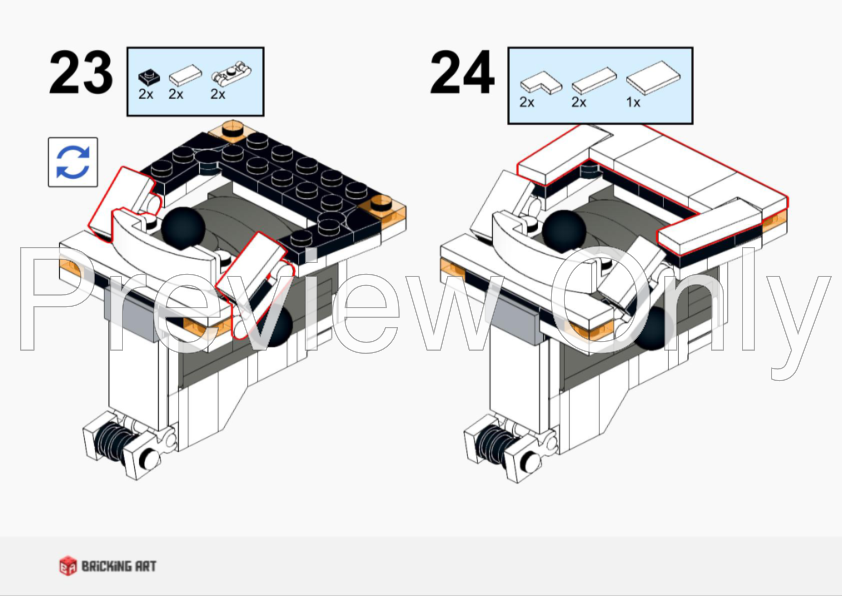 23

2x 2x 2x

24

2x 2x 1x

Preview Only

BRICKING ART