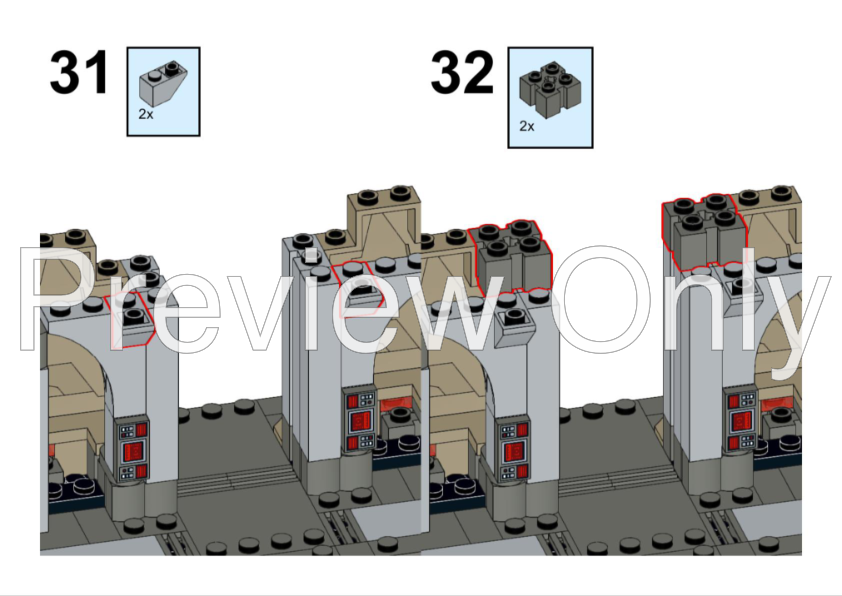 31
2x
32
2x
Preview Only