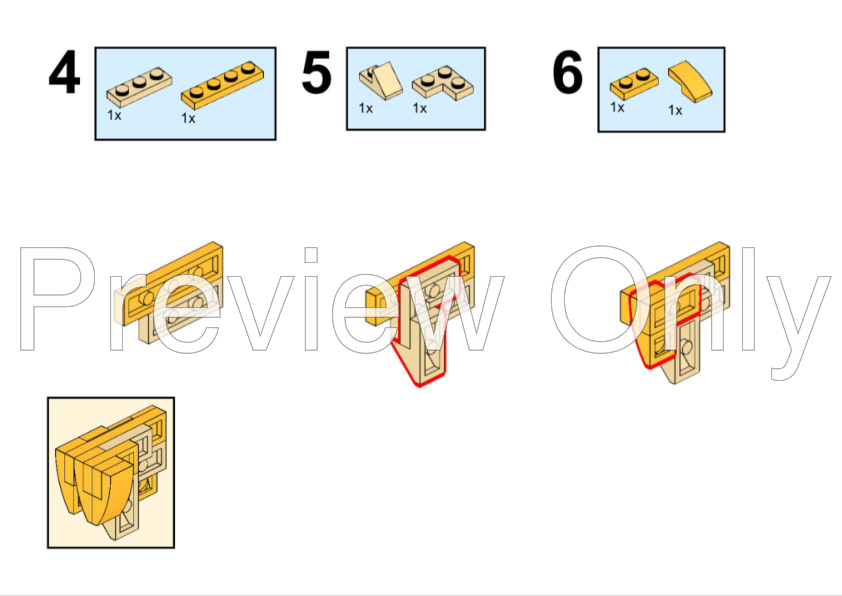 4

1x 1x

5

1x 1x

6

1x 1x

Preview Only