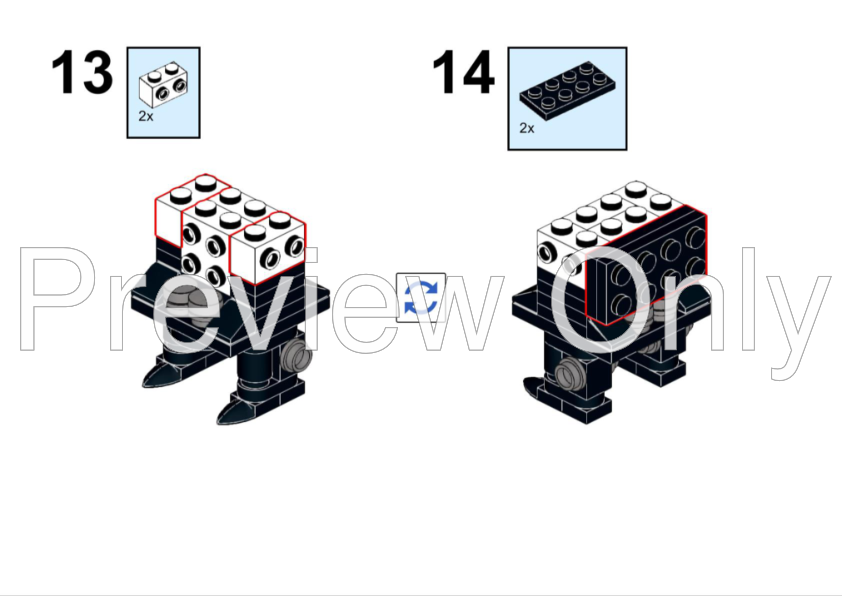 13

2x

14

2x

Preview Only