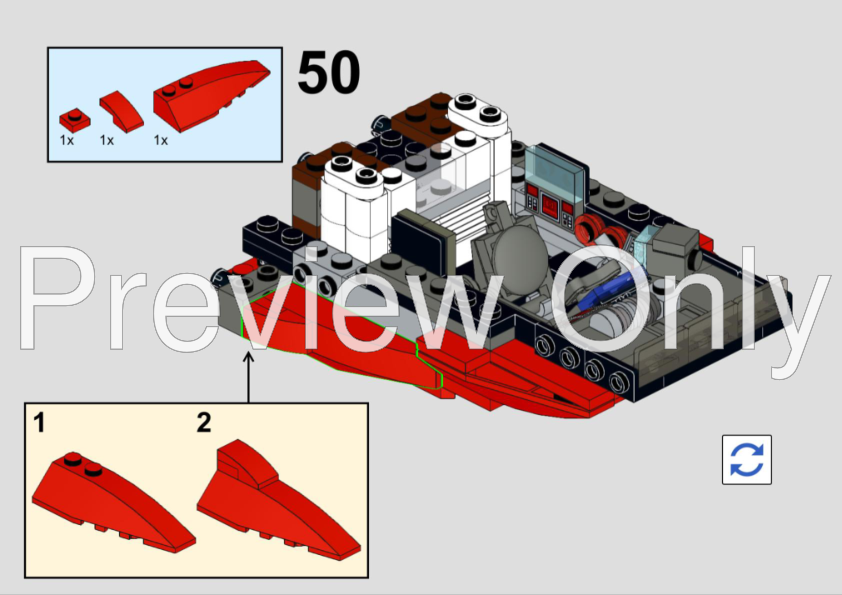 1x 1x 1x

50

Preview Only

1

2