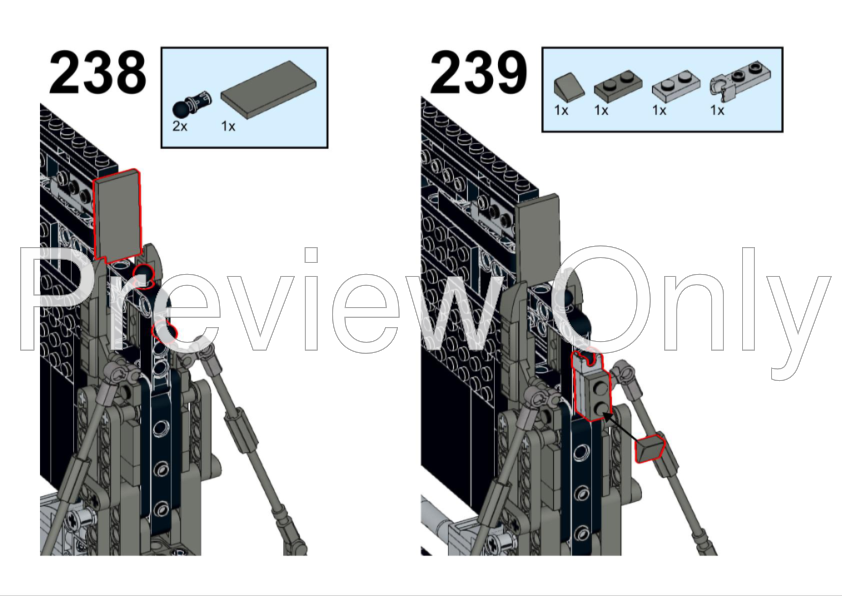 238

2x 1x

239

1x 1x 1x 1x

Preview Only