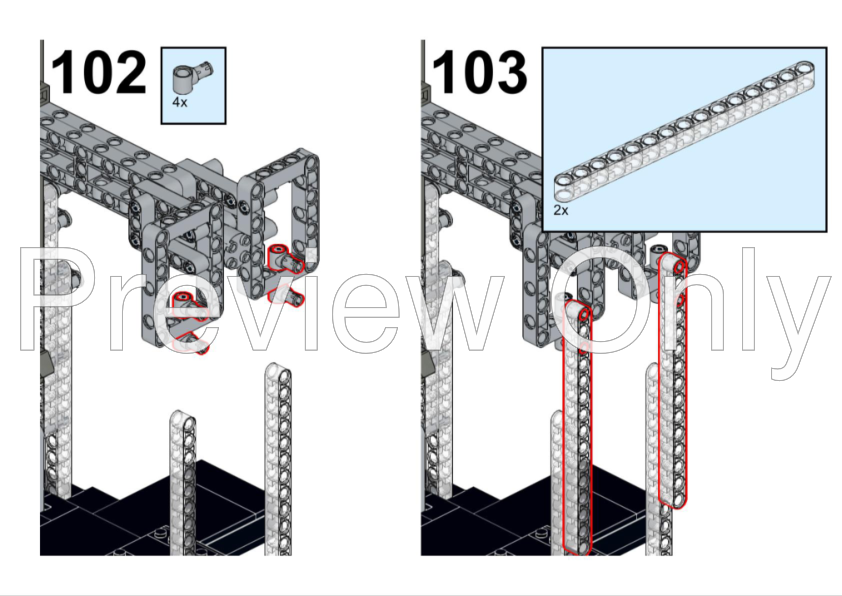 102
4x

103
2x

Preview Only