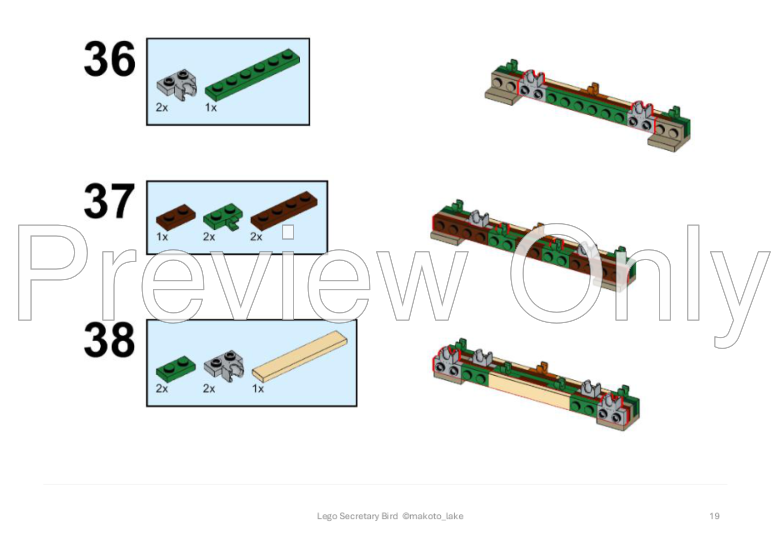 36

2x 1x

37

1x 2x 2x

Preview Only

38

2x 2x 1x

Lego Secretary Bird ©makoto_lake

19