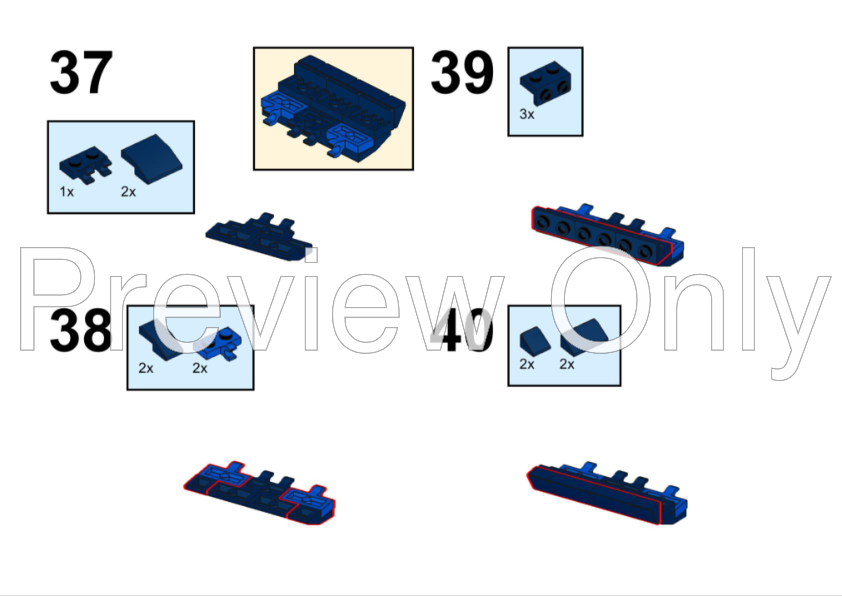 37

1x 2x

39

3x

Preview Only

38

2x 2x

40

2x 2x